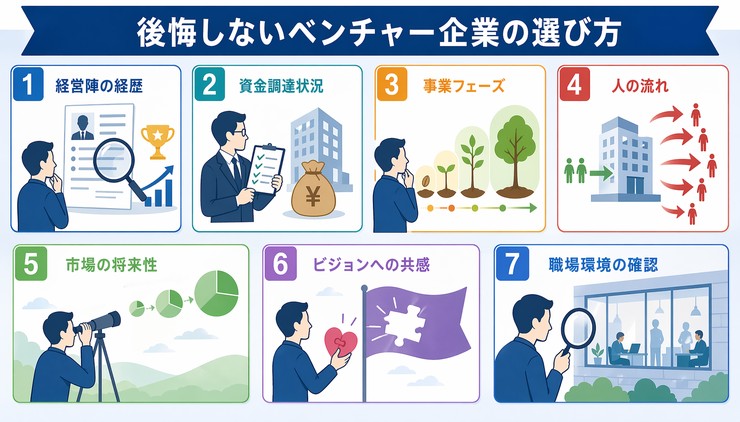 後悔しないベンチャー企業の選び方

1 経営陣の経歴

2 資金調達状況

¥

3 事業フェーズ

4 人の流れ

5 市場の将来性

6 ビジョンへの共感

7 職場環境の確認